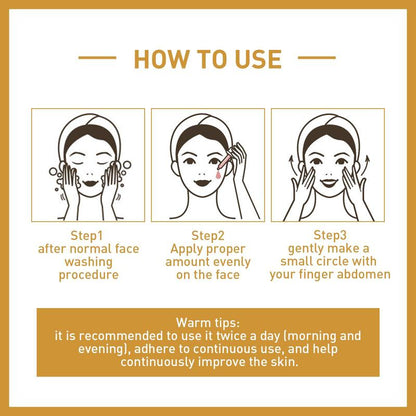 HOW TO USE

Step1
after normal face washing procedure

Step2
Apply proper amount evenly on the face

Step3
gently make a small circle with your finger abdomen

Warm tips:
it is recommended to use it twice a day (morning and evening), adhere to continuous use, and help continuously improve the skin.