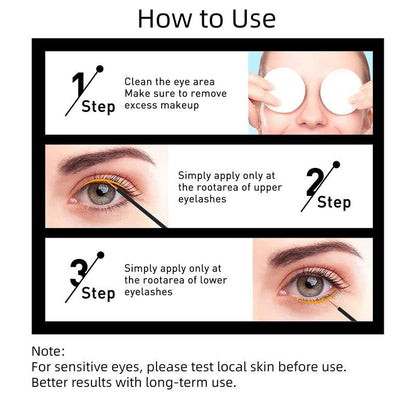 How to Use

1 Step

Clean the eye area
Make sure to remove excess makeup

Simply apply only at the rootarea of upper eyelashes

2 Step

3 Step

Simply apply only at the rootarea of lower eyelashes

Note:
For sensitive eyes, please test local skin before use.
Better results with long-term use.